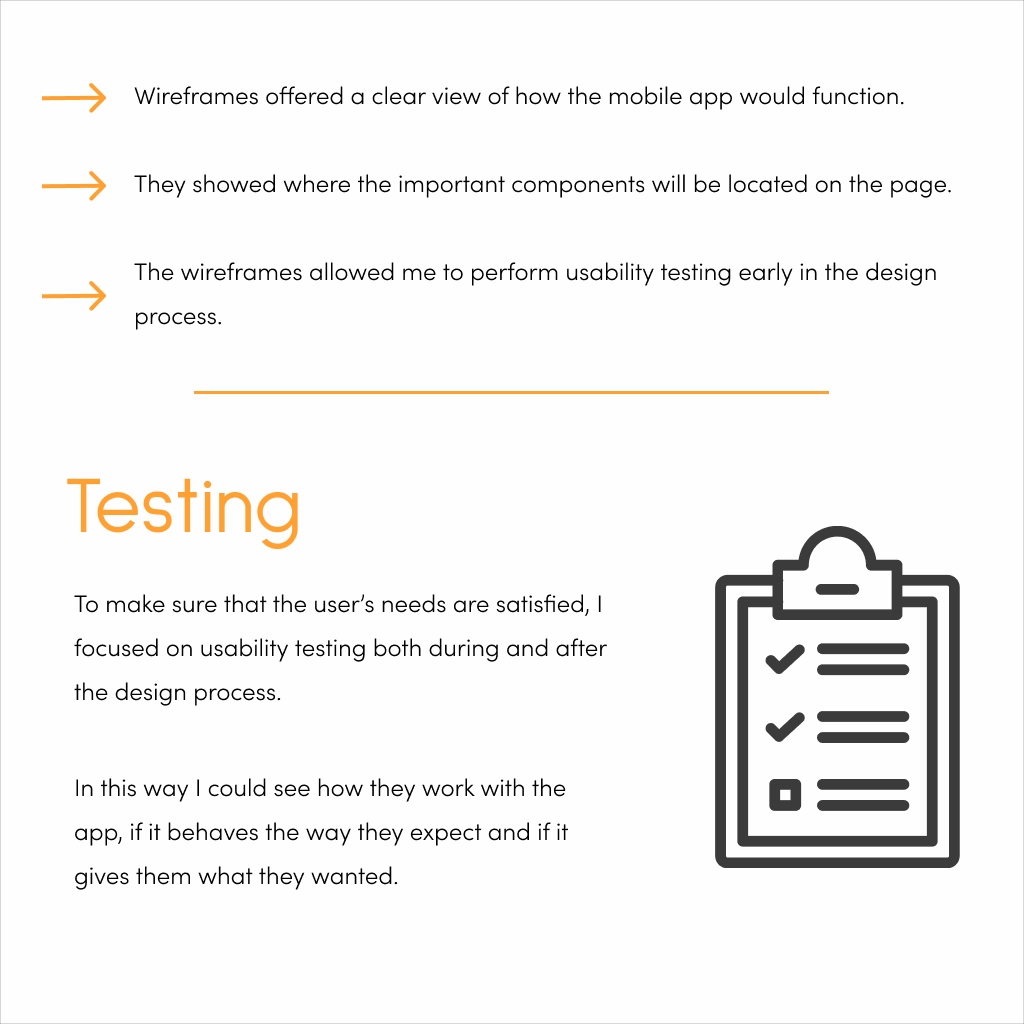 Wireframes offered a clear view of how the mobile app would function.

They showed where the important components will be located on the page.

The wireframes allowed me to perform usability testing early in the design process.

Testing

To make sure that the user's needs are satisfied, I focused on usability testing both during and after the design process.

In this way I could see how they work with the app, if it behaves the way they expect and if it gives them what they wanted.